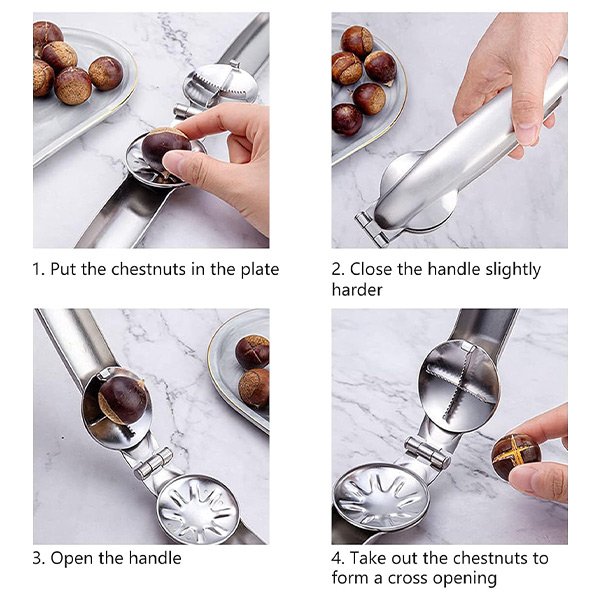 1. Put the chestnuts in the plate

2. Close the handle slightly harder

3. Open the handle

4. Take out the chestnuts to form a cross opening